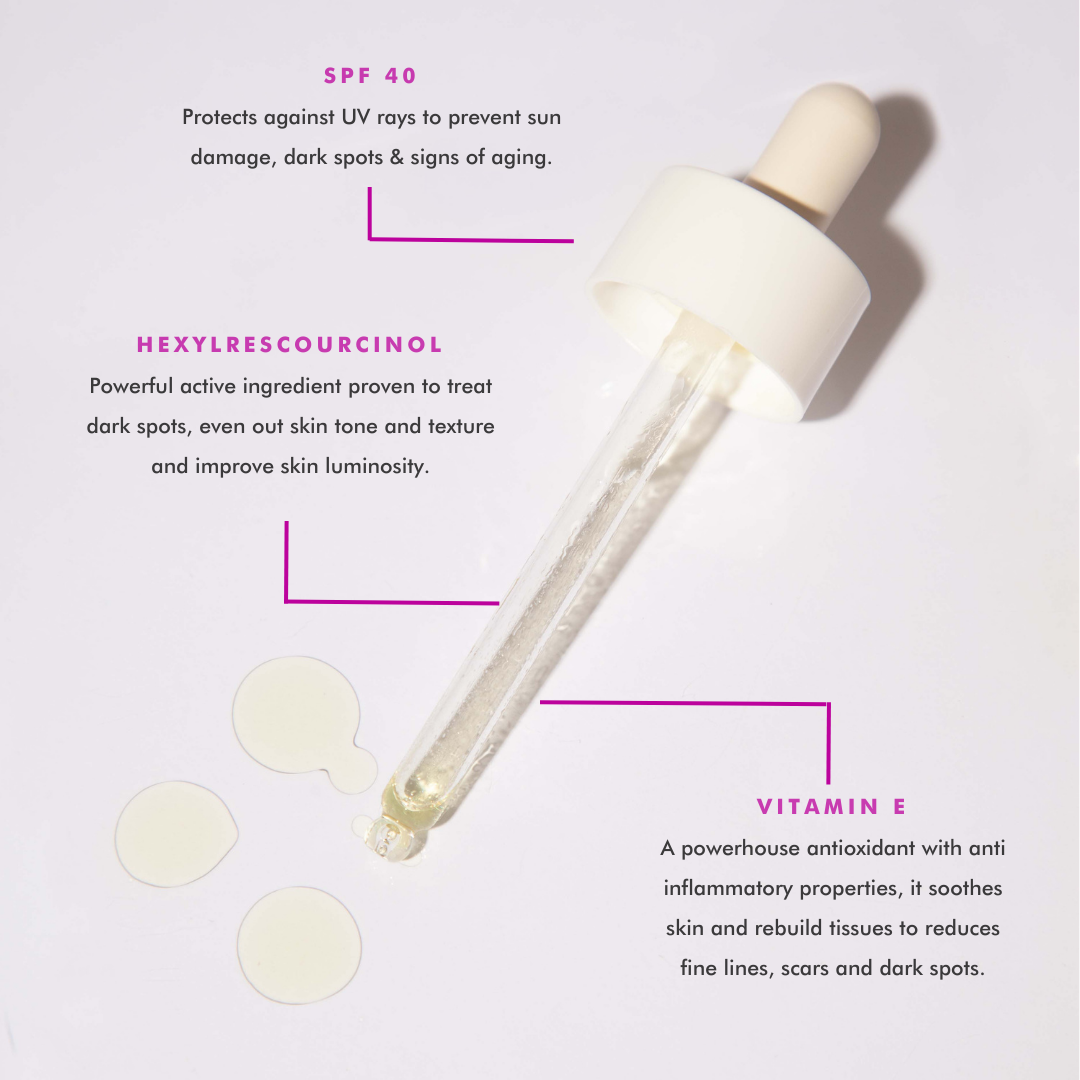 SPF 40
Protects against UV rays to prevent sun damage, dark spots & signs of aging.

HEXYLRESCOURCINOL
Powerful active ingredient proven to treat dark spots, even out skin tone and texture and improve skin luminosity.

VITAMIN E
A powerhouse antioxidant with anti inflammatory properties, it soothes skin and rebuild tissues to reduces fine lines, scars and dark spots.